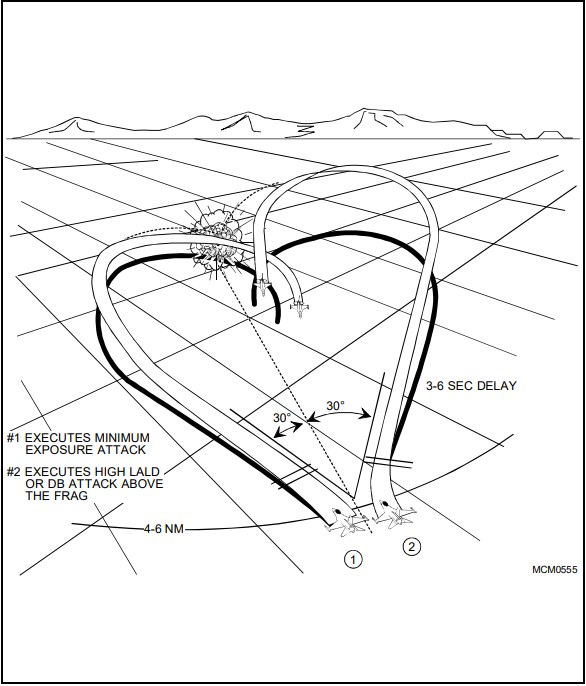 3-6 SEC DELAY

30°

30°

#1 EXECUTES MINIMUM EXPOSURE ATTACK

#2 EXECUTES HIGH LALD OR DB ATTACK ABOVE THE FRAG

4-6 NM

1

2

MCM0555